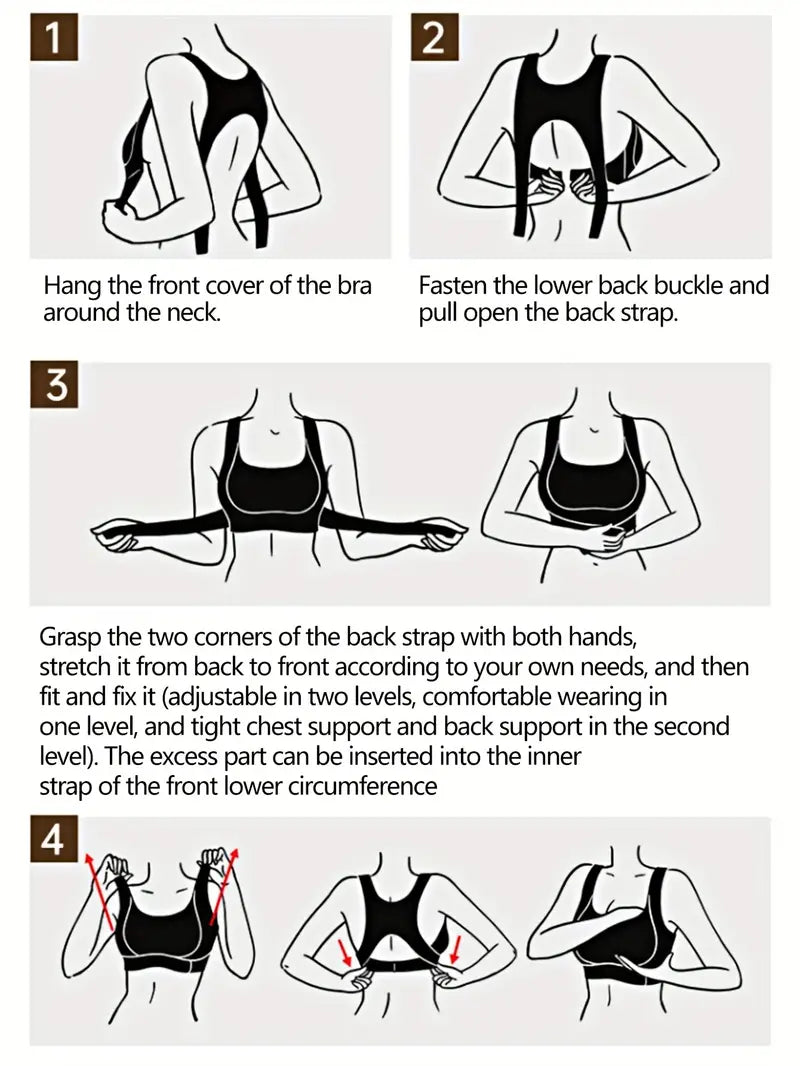 1

Hang the front cover of the bra around the neck.

2

Fasten the lower back buckle and pull open the back strap.

3

Grasp the two corners of the back strap with both hands, stretch it from back to front according to your own needs, and then fit and fix it (adjustable in two levels, comfortable wearing in one level, and tight chest support and back support in the second level). The excess part can be inserted into the inner strap of the front lower circumference

4